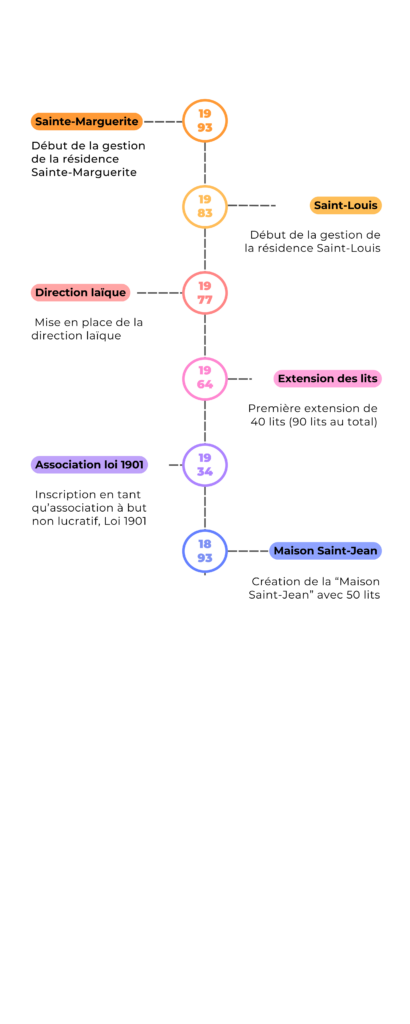 Sainte-Marguerite

19
93

Début de la gestion de la résidence Sainte-Marguerite

19
83

Saint-Louis

Début de la gestion de la résidence Saint-Louis

Direction laïque

19
77

Mise en place de la direction laïque

19
64

Extension des lits

Première extension de 40 lits (90 lits au total)

Association loi 1901

19
34

Inscription en tant qu'association à but non lucratif, Loi 1901

18
93

Maison Saint-Jean

Création de la "Maison Saint-Jean" avec 50 lits